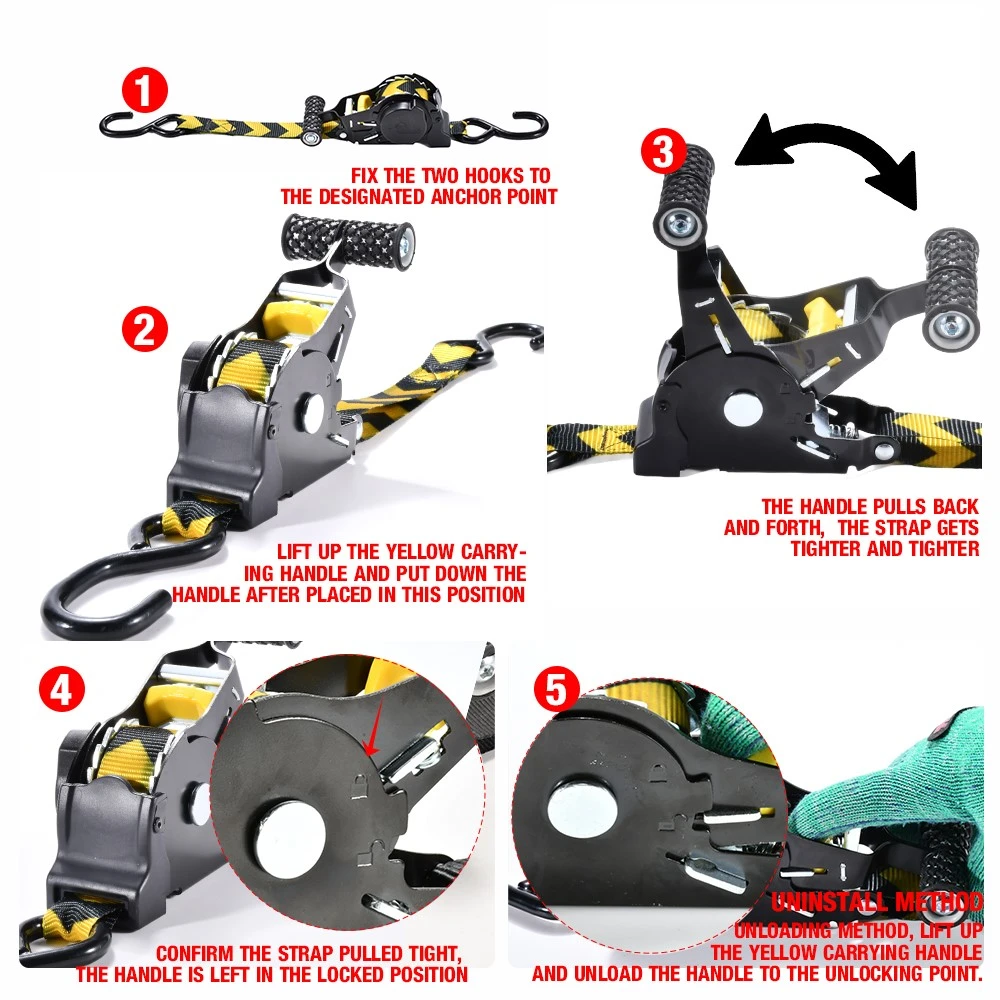 1

FIX THE TWO HOOKS TO THE DESIGNATED ANCHOR POINT

2

LIFT UP THE YELLOW CARRYING HANDLE AND PUT DOWN THE HANDLE AFTER PLACED IN THIS POSITION

3

THE HANDLE PULLS BACK AND FORTH, THE STRAP GETS TIGHTER AND TIGHTER

4

CONFIRM THE STRAP PULLED TIGHT, THE HANDLE IS LEFT IN THE LOCKED POSITION

5

UNINSTALL METHOD

UNLOADING METHOD, LIFT UP THE YELLOW CARRYING HANDLE AND UNLOAD THE HANDLE TO THE UNLOCKING POINT.